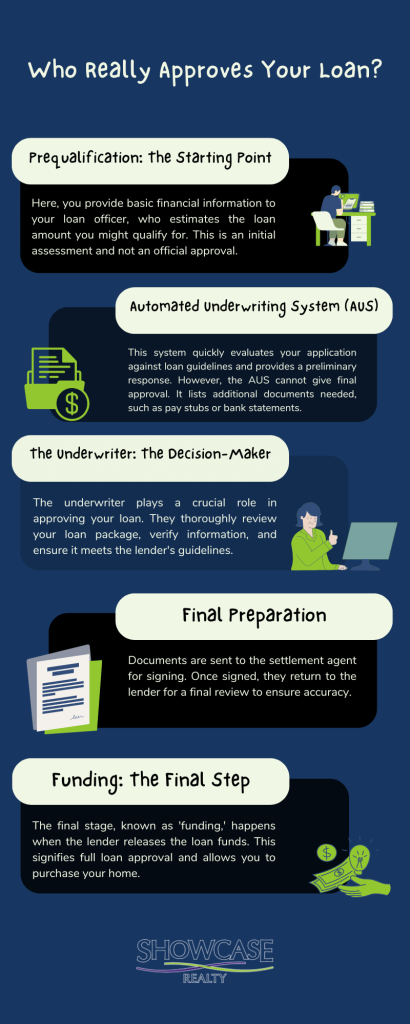 Who Really Approves Your Loan?

Prequalification: The Starting Point

Here, you provide basic financial information to your loan officer, who estimates the loan amount you might qualify for. This is an initial assessment and not an official approval.

Automated Underwriting System (AUS)

This system quickly evaluates your application against loan guidelines and provides a preliminary response. However, the AUS cannot give final approval. It lists additional documents needed, such as pay stubs or bank statements.

The Underwriter: The Decision-Maker

The underwriter plays a crucial role in approving your loan. They thoroughly review your loan package, verify information, and ensure it meets the lender's guidelines.

Final Preparation

Documents are sent to the settlement agent for signing. Once signed, they return to the lender for a final review to ensure accuracy.

Funding: The Final Step

The final stage, known as 'funding,' happens when the lender releases the loan funds. This signifies full loan approval and allows you to purchase your home.

SHOWCASE REALTY