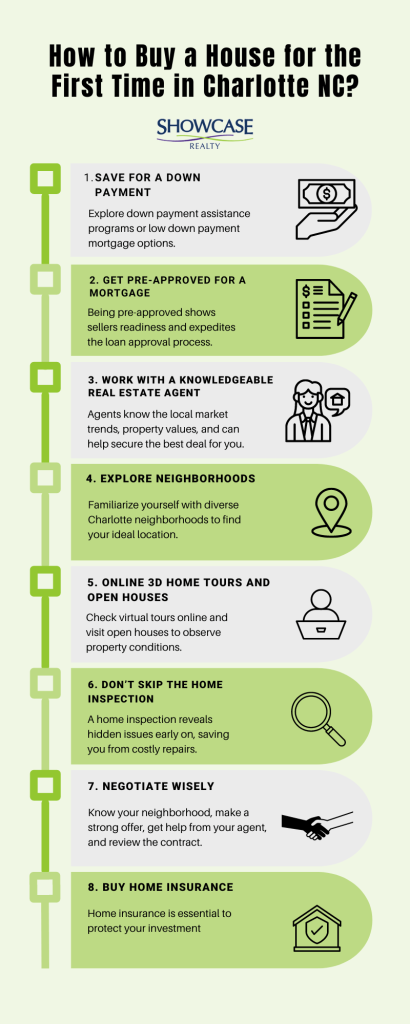 How to Buy a House for the First Time in Charlotte NC?

SHOWCASE REALTY

1. SAVE FOR A DOWN PAYMENT

Explore down payment assistance programs or low down payment mortgage options.

2. GET PRE-APPROVED FOR A MORTGAGE

Being pre-approved shows sellers readiness and expedites the loan approval process.

3. WORK WITH A KNOWLEDGEABLE REAL ESTATE AGENT

Agents know the local market trends, property values, and can help secure the best deal for you.

4. EXPLORE NEIGHBORHOODS

Familiarize yourself with diverse Charlotte neighborhoods to find your ideal location.

5. ONLINE 3D HOME TOURS AND OPEN HOUSES

Check virtual tours online and visit open houses to observe property conditions.

6. DON'T SKIP THE HOME INSPECTION

A home inspection reveals hidden issues early on, saving you from costly repairs.

7. NEGOTIATE WISELY

Know your neighborhood, make a strong offer, get help from your agent, and review the contract.

8. BUY HOME INSURANCE

Home insurance is essential to protect your investment