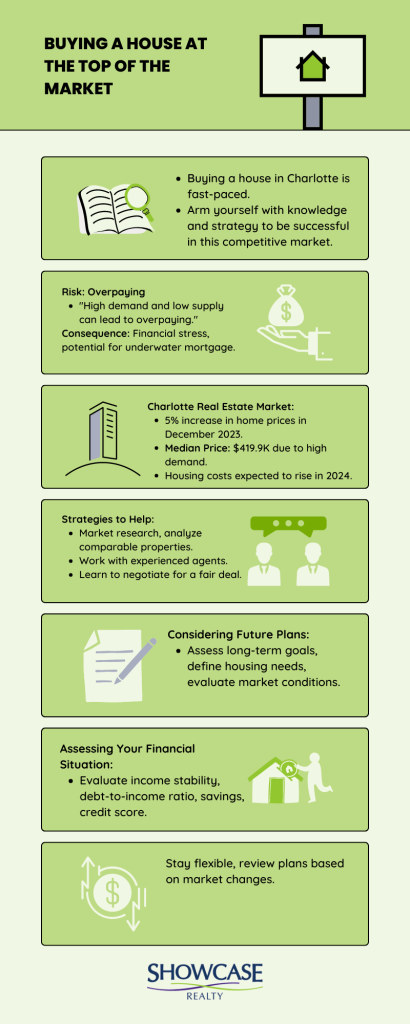 BUYING A HOUSE AT THE TOP OF THE MARKET

- Buying a house in Charlotte is fast-paced.
- Arm yourself with knowledge and strategy to be successful in this competitive market.

Risk: Overpaying
- "High demand and low supply can lead to overpaying."

Consequence: Financial stress, potential for underwater mortgage.

Charlotte Real Estate Market:
- 5% increase in home prices in December 2023.
- Median Price: $419.9K due to high demand.
- Housing costs expected to rise in 2024.

Strategies to Help:
- Market research, analyze comparable properties.
- Work with experienced agents.
- Learn to negotiate for a fair deal.

Considering Future Plans:
- Assess long-term goals, define housing needs, evaluate market conditions.

Assessing Your Financial Situation:
- Evaluate income stability, debt-to-income ratio, savings, credit score.

Stay flexible, review plans based on market changes.

SHOWCASE
REALTY