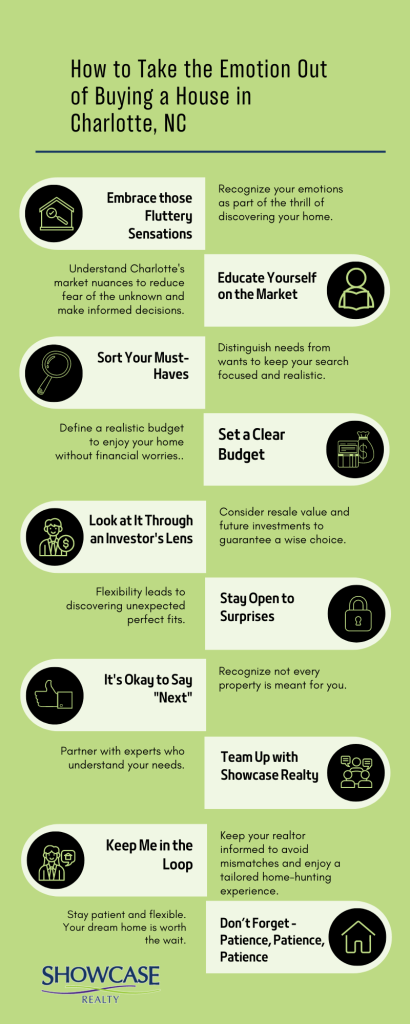 How to Take the Emotion Out of Buying a House in Charlotte, NC

Embrace those Fluttery Sensations

Recognize your emotions as part of the thrill of discovering your home.

Understand Charlotte's market nuances to reduce fear of the unknown and make informed decisions.

Educate Yourself on the Market

Sort Your Must-Haves

Distinguish needs from wants to keep your search focused and realistic.

Define a realistic budget to enjoy your home without financial worries..

Set a Clear Budget

Look at It Through an Investor's Lens

Consider resale value and future investments to guarantee a wise choice.

Flexibility leads to discovering unexpected perfect fits.

Stay Open to Surprises

It's Okay to Say "Next"

Recognize not every property is meant for you.

Partner with experts who understand your needs.

Team Up with Showcase Realty

Keep Me in the Loop

Keep your realtor informed to avoid mismatches and enjoy a tailored home-hunting experience.

Stay patient and flexible. Your dream home is worth the wait.

Don't Forget - Patience, Patience, Patience

SHOWCASE REALTY