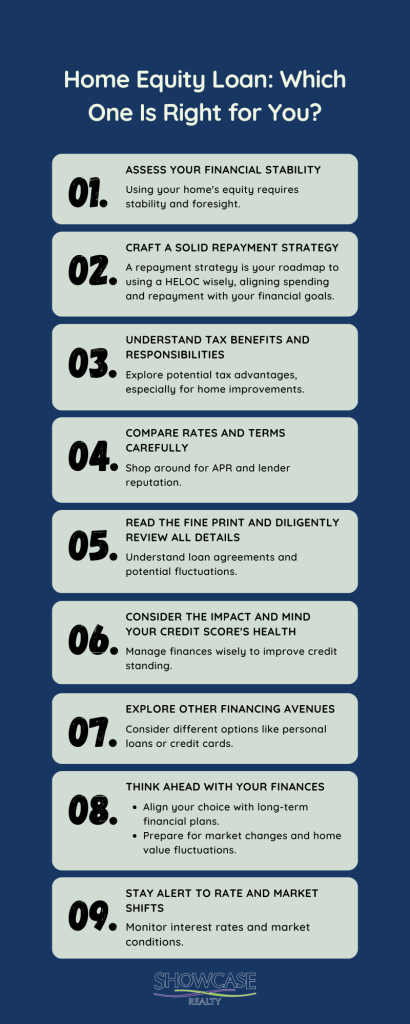 Home Equity Loan: Which One Is Right for You?

01.
ASSESS YOUR FINANCIAL STABILITY
Using your home's equity requires stability and foresight.

02.
CRAFT A SOLID REPAYMENT STRATEGY
A repayment strategy is your roadmap to using a HELOC wisely, aligning spending and repayment with your financial goals.

03.
UNDERSTAND TAX BENEFITS AND RESPONSIBILITIES
Explore potential tax advantages, especially for home improvements.

04.
COMPARE RATES AND TERMS CAREFULLY
Shop around for APR and lender reputation.

05.
READ THE FINE PRINT AND DILIGENTLY REVIEW ALL DETAILS
Understand loan agreements and potential fluctuations.

06.
CONSIDER THE IMPACT AND MIND YOUR CREDIT SCORE'S HEALTH
Manage finances wisely to improve credit standing.

07.
EXPLORE OTHER FINANCING AVENUES
Consider different options like personal loans or credit cards.

08.
THINK AHEAD WITH YOUR FINANCES
- Align your choice with long-term financial plans.
- Prepare for market changes and home value fluctuations.

09.
STAY ALERT TO RATE AND MARKET SHIFTS
Monitor interest rates and market conditions.

SHOWCASE REALTY