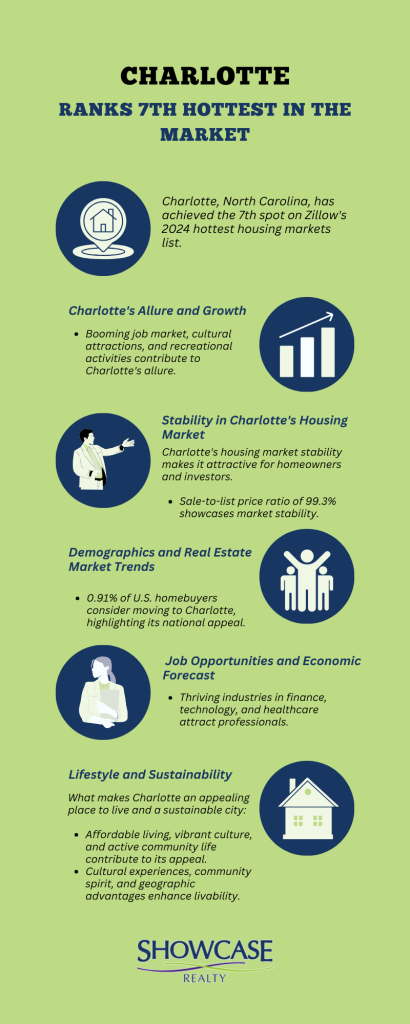 CHARLOTTE

RANKS 7TH HOTTEST IN THE MARKET

Charlotte, North Carolina, has achieved the 7th spot on Zillow's 2024 hottest housing markets list.

Charlotte's Allure and Growth

- Booming job market, cultural attractions, and recreational activities contribute to Charlotte's allure.

Stability in Charlotte's Housing Market

Charlotte's housing market stability makes it attractive for homeowners and investors.

- Sale-to-list price ratio of 99.3% showcases market stability.

Demographics and Real Estate Market Trends

- 0.91% of U.S. homebuyers consider moving to Charlotte, highlighting its national appeal.

Job Opportunities and Economic Forecast

- Thriving industries in finance, technology, and healthcare attract professionals.

Lifestyle and Sustainability

What makes Charlotte an appealing place to live and a sustainable city:

- Affordable living, vibrant culture, and active community life contribute to its appeal.
- Cultural experiences, community spirit, and geographic advantages enhance livability.

SHOWCASE
REALTY