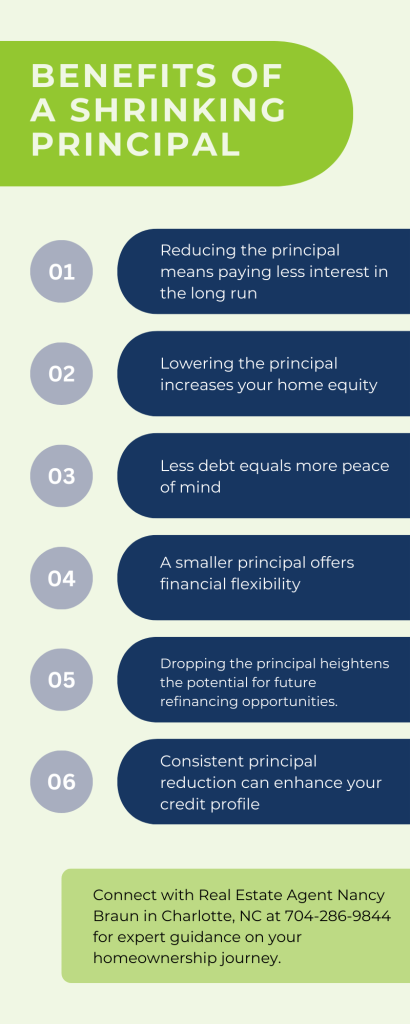 BENEFITS OF A SHRINKING PRINCIPAL

01

Reducing the principal means paying less interest in the long run

02

Lowering the principal increases your home equity

03

Less debt equals more peace of mind

04

A smaller principal offers financial flexibility

05

Dropping the principal heightens the potential for future refinancing opportunities.

06

Consistent principal reduction can enhance your credit profile

Connect with Real Estate Agent Nancy Braun in Charlotte, NC at 704-286-9844 for expert guidance on your homeownership journey.