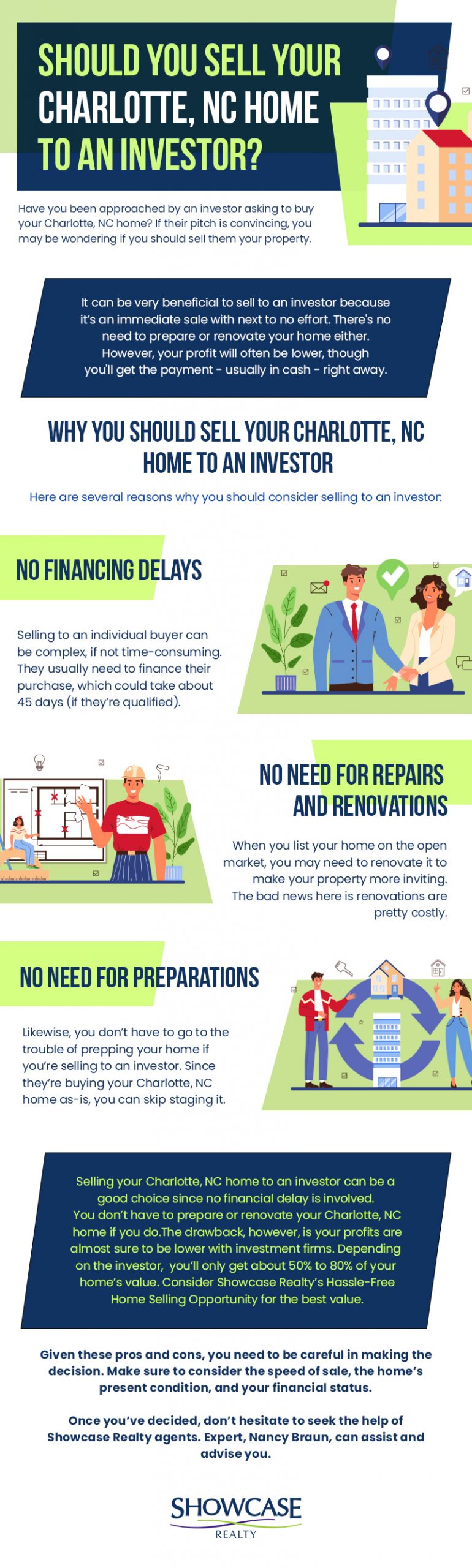 SHOULD YOU SELL YOUR CHARLOTTE, NC HOME TO AN INVESTOR?

Have you been approached by an investor asking to buy your Charlotte, NC home? If their pitch is convincing, you may be wondering if you should sell them your property.

It can be very beneficial to sell to an investor because it's an immediate sale with next to no effort. There's no need to prepare or renovate your home either. However, your profit will often be lower, though you'll get the payment - usually in cash - right away.

WHY YOU SHOULD SELL YOUR CHARLOTTE, NC HOME TO AN INVESTOR

Here are several reasons why you should consider selling to an investor:

NO FINANCING DELAYS

Selling to an individual buyer can be complex, if not time-consuming. They usually need to finance their purchase, which could take about 45 days (if they're qualified).

NO NEED FOR REPAIRS AND RENOVATIONS

When you list your home on the open market, you may need to renovate it to make your property more inviting. The bad news here is renovations are pretty costly.

NO NEED FOR PREPARATIONS

Likewise, you don't have to go to the trouble of prepping your home if you're selling to an investor. Since they're buying your Charlotte, NC home as-is, you can skip staging it.

Selling your Charlotte, NC home to an investor can be a good choice since no financial delay is involved. You don't have to prepare or renovate your Charlotte, NC home if you do.The drawback, however, is your profits are almost sure to be lower with investment firms. Depending on the investor, you'll only get about 50% to 80% of your home's value. Consider Showcase Realty's Hassle-Free Home Selling Opportunity for the best value.

Given these pros and cons, you need to be careful in making the decision. Make sure to consider the speed of sale, the home's present condition, and your financial status.

Once you've decided, don't hesitate to seek the help of Showcase Realty agents. Expert, Nancy Braun, can assist and advise you.

SHOWCASE
REALTY