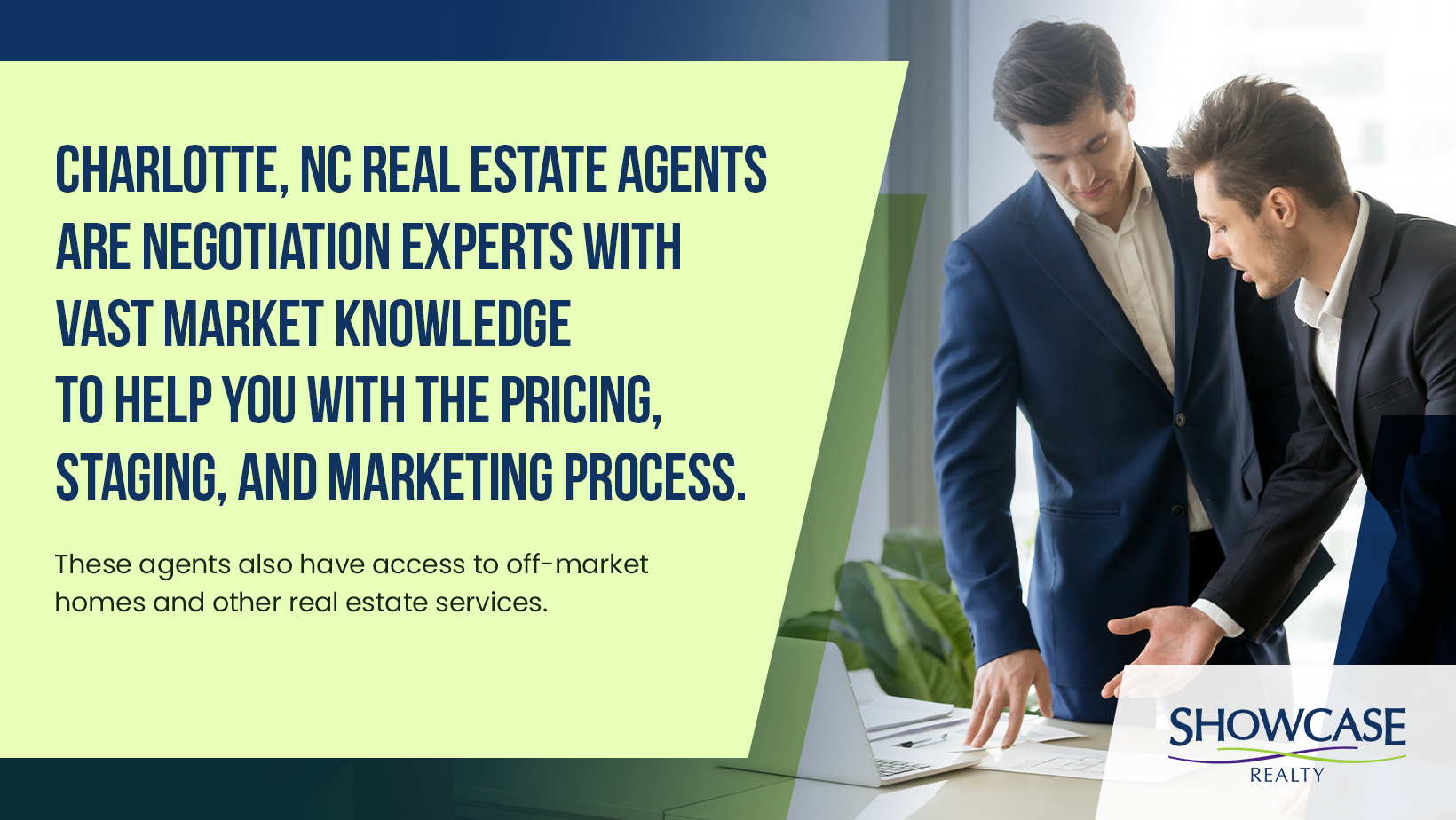 CHARLOTTE, NC REAL ESTATE AGENTS ARE NEGOTIATION EXPERTS WITH VAST MARKET KNOWLEDGE TO HELP YOU WITH THE PRICING, STAGING, AND MARKETING PROCESS.

These agents also have access to off-market homes and other real estate services.

SHOWCASE
REALTY